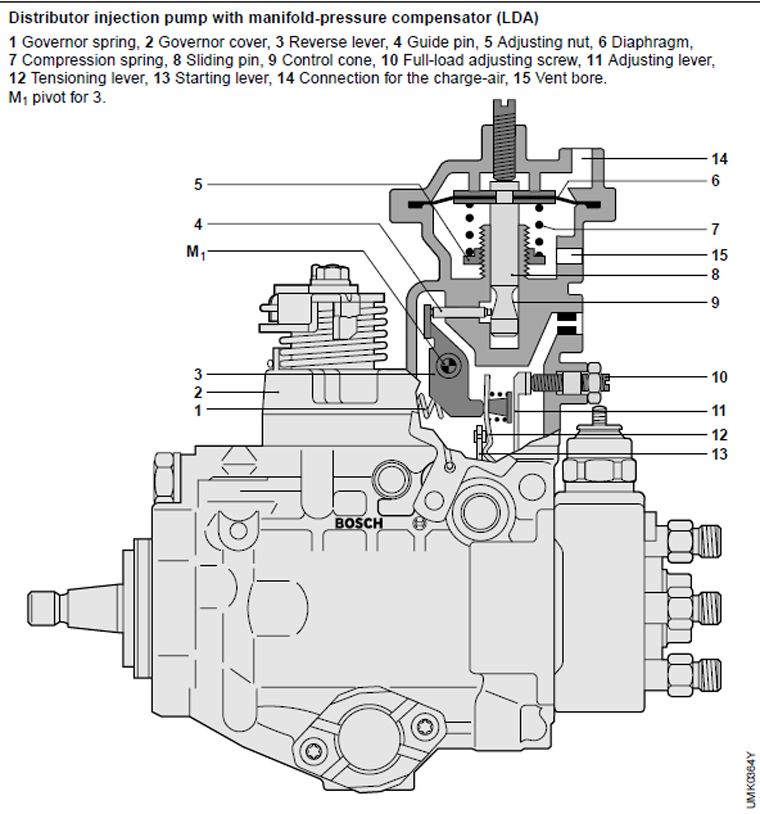 Distributor injection pump with manifold-pressure compensator (LDA)

1 Governor spring, 2 Governor cover, 3 Reverse lever, 4 Guide pin, 5 Adjusting nut, 6 Diaphragm, 7 Compression spring, 8 Sliding pin, 9 Control cone, 10 Full-load adjusting screw, 11 Adjusting lever, 12 Tensioning lever, 13 Starting lever, 14 Connection for the charge-air, 15 Vent bore. $M_1$ pivot for 3.

5
4
$M_1$
3
2
1
14
6
7
15
8
9
10
11
12
13
BOSCH
UMK0364Y